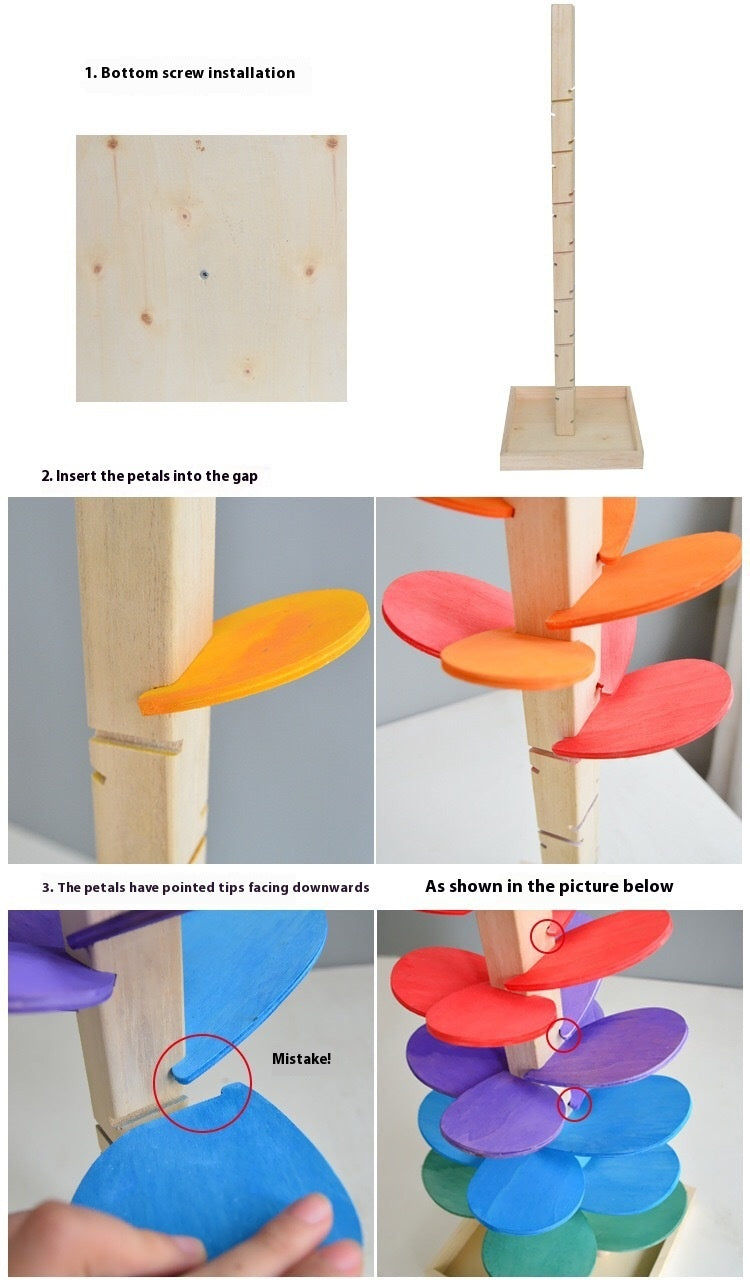 1. Bottom screw installation

2. Insert the petals into the gap

3. The petals have pointed tips facing downwards

As shown in the picture below

Mistake!